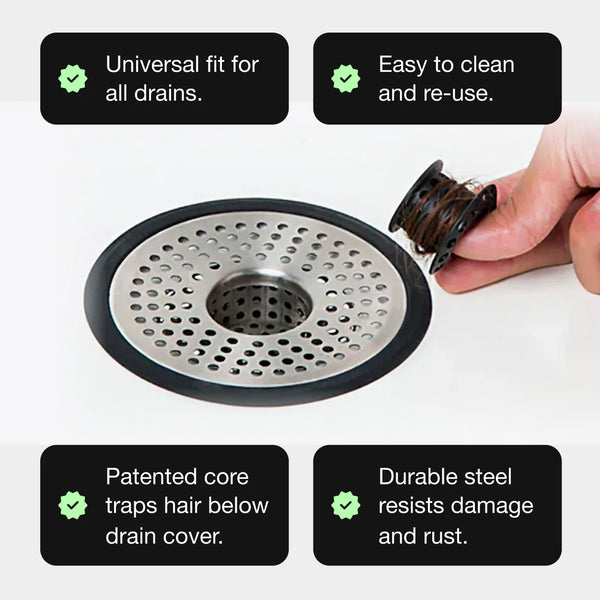 Universal fit for all drains.

Easy to clean and re-use.

Patented core traps hair below drain cover.

Durable steel resists damage and rust.